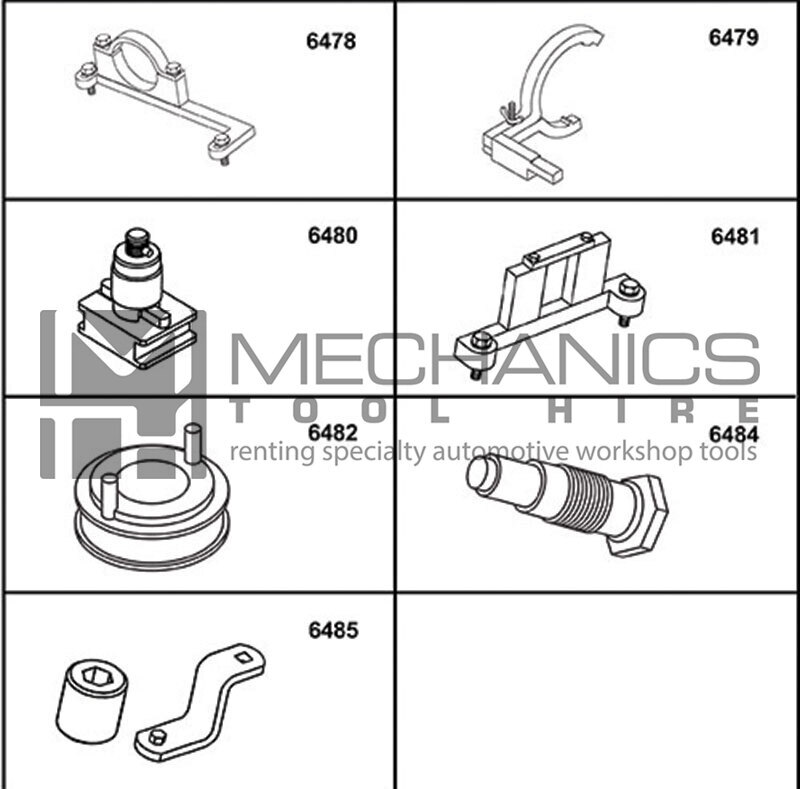 6478

6479

6480

6481

MECHANICS
TOOL HIRE
renting specialty automotive workshop tools

6482

6484

6485