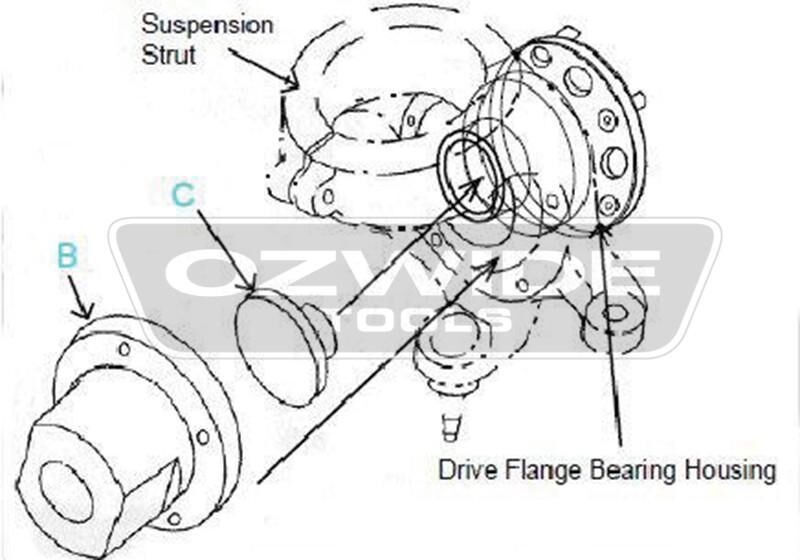 Suspension Strut

C

B

OZWIDE TOOLS

Drive Flange Bearing Housing