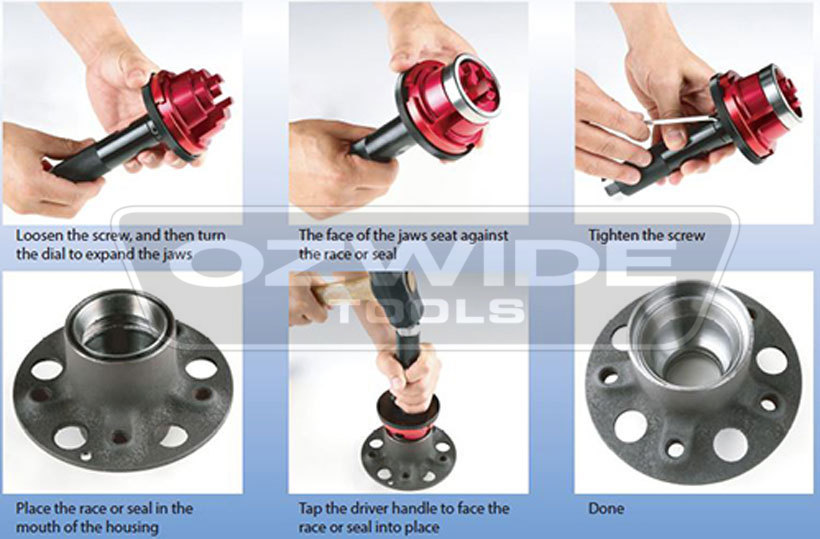 Loosen the screw, and then turn the dial to expand the jaws

The face of the jaws seat against the race or seal

Tighten the screw

OZWIDE TOOLS

Place the race or seal in the mouth of the housing

Tap the driver handle to face the race or seal into place

Done